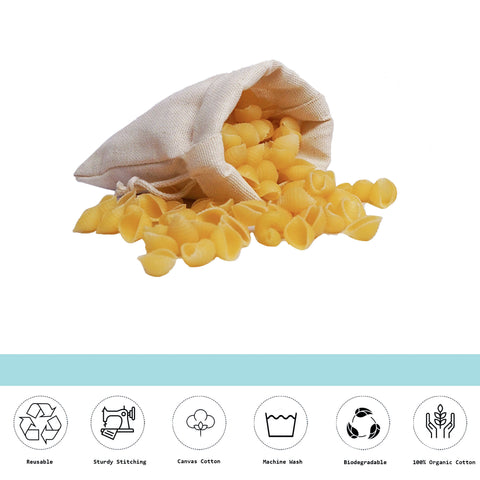 Reusable

Sturdy Stitching

Canvas Cotton

Machine Wash

Biodegradable

100% Organic Cotton