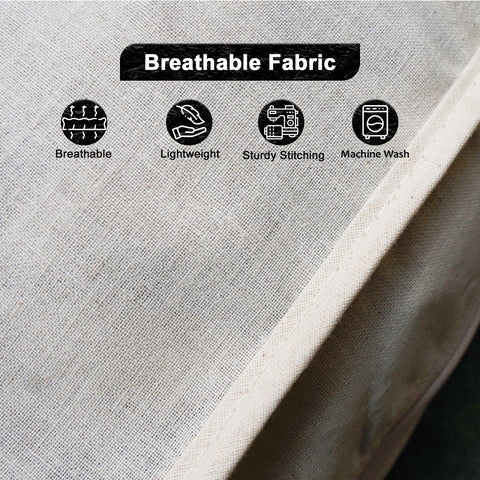 Breathable Fabric

Breathable

Lightweight

Sturdy Stitching

Machine Wash