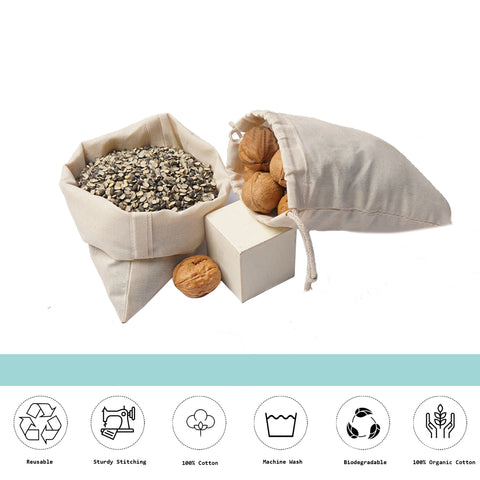 Reusable

Sturdy Stitching

100% Cotton

Machine Wash

Biodegradable

100% Organic Cotton