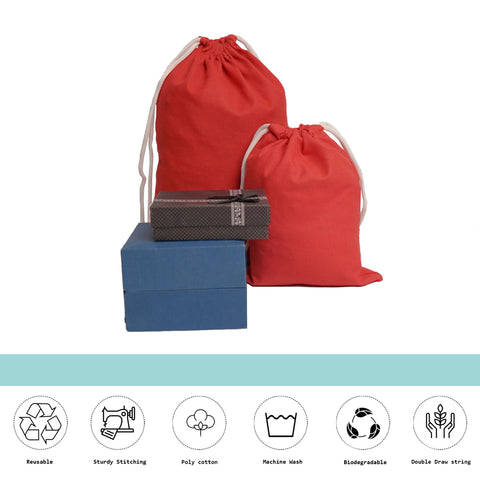 Reusable

Sturdy Stitching

Poly cotton

Machine Wash

Biodegradable

Double Draw string