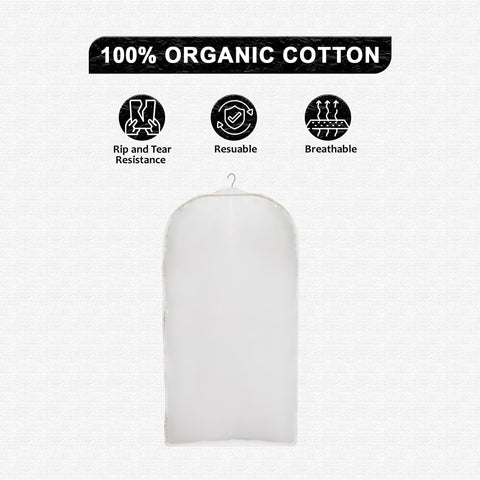 100% ORGANIC COTTON

Rip and Tear Resistance

Resuable

Breathable