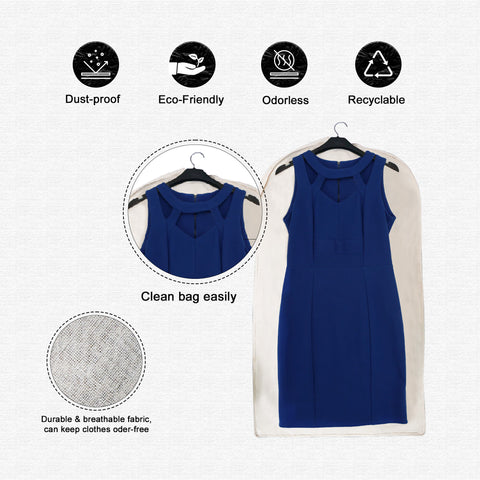 Dust-proof

Eco-Friendly

Odorless

Recyclable

Clean bag easily

Durable & breathable fabric, can keep clothes oder-free