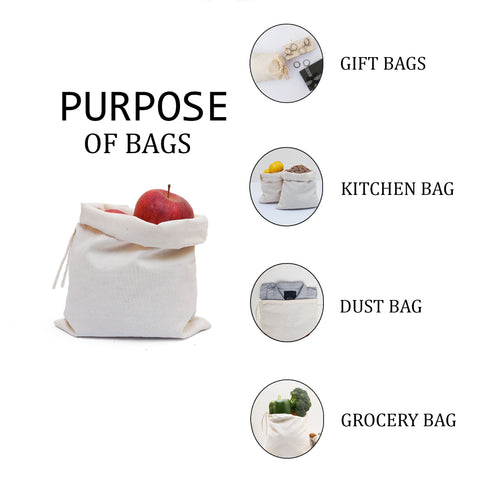 PURPOSE
OF BAGS

GIFT BAGS

KITCHEN BAG

DUST BAG

GROCERY BAG