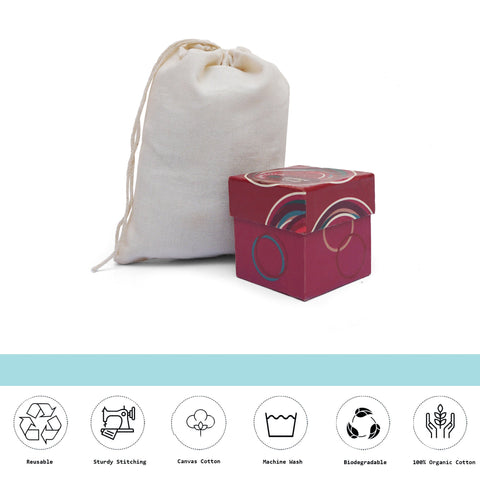 Reusable

Sturdy Stitching

Canvas Cotton

Machine Wash

Biodegradable

100% Organic Cotton