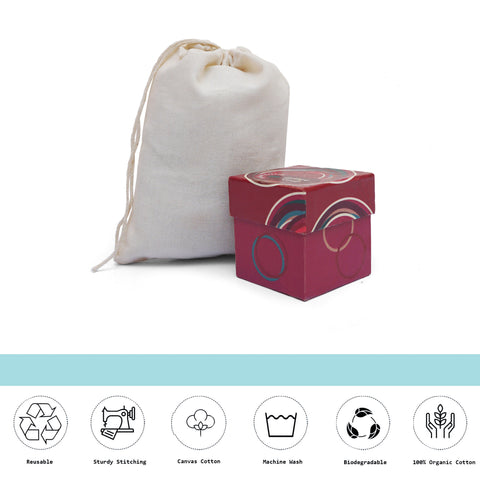 Reusable

Sturdy Stitching

Canvas Cotton

Machine Wash

Biodegradable

100% Organic Cotton